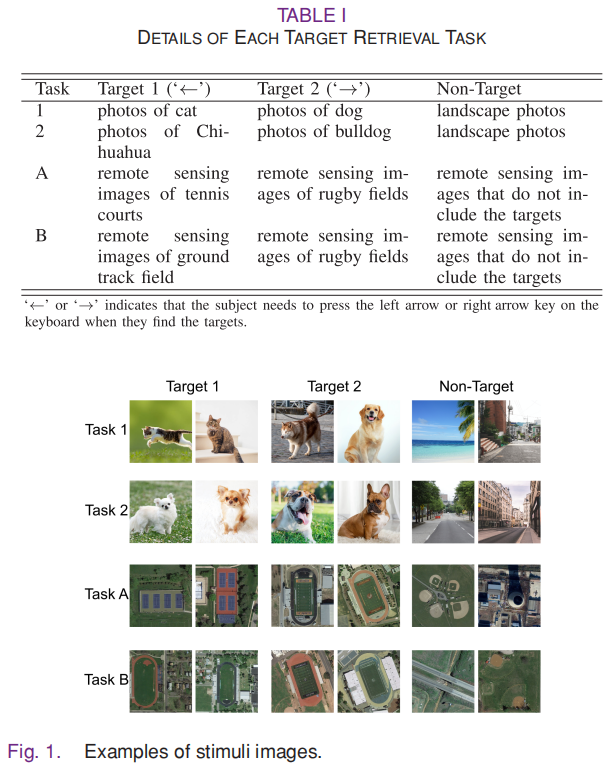 TABLE I
DETAILS OF EACH TARGET RETRIEVAL TASK

| Task | Target 1 ('←') | Target 2 ('→') | Non-Target |
|---|---|---|---|
| 1 | photos of cat | photos of dog | landscape photos |
| 2 | photos of Chihuahua | photos of bulldog | landscape photos |
| A | remote sensing images of tennis courts | remote sensing images of rugby fields | remote sensing images that do not include the targets |
| B | remote sensing images of ground track field | remote sensing images of rugby fields | remote sensing images that do not include the targets |

'←' or '→' indicates that the subject needs to press the left arrow or right arrow key on the keyboard when they find the targets.

Target 1
Target 2
Non-Target
Task 1
Task 2
Task A
Task B

Fig. 1. Examples of stimuli images.